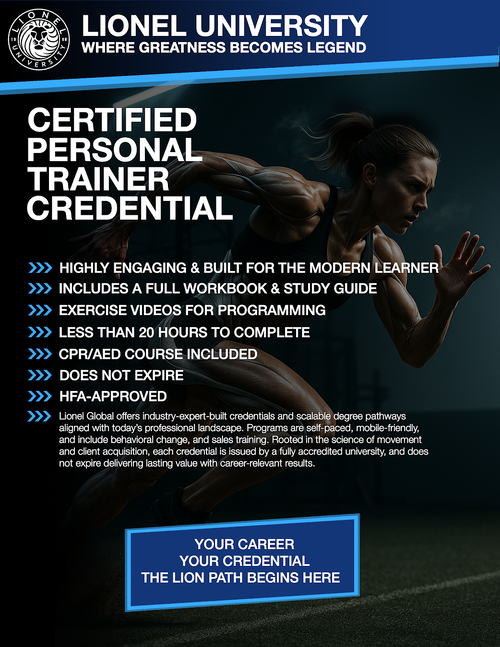 LIONEL UNIVERSITY

LIONEL UNIVERSITY
WHERE GREATNESS BECOMES LEGEND

CERTIFIED PERSONAL TRAINER CREDENTIAL

HIGHLY ENGAGING & BUILT FOR THE MODERN LEARNER
INCLUDES A FULL WORKBOOK & STUDY GUIDE
EXERCISE VIDEOS FOR PROGRAMMING
LESS THAN 20 HOURS TO COMPLETE
CPR/AED COURSE INCLUDED
DOES NOT EXPIRE
HFA-APPROVED

Lionel Global offers industry-expert-built credentials and scalable degree pathways aligned with today's professional landscape. Programs are self-paced, mobile-friendly, and include behavioral change, and sales training. Rooted in the science of movement and client acquisition, each credential is issued by a fully accredited university, and does not expire delivering lasting value with career-relevant results.

YOUR CAREER
YOUR CREDENTIAL
THE LION PATH BEGINS HERE